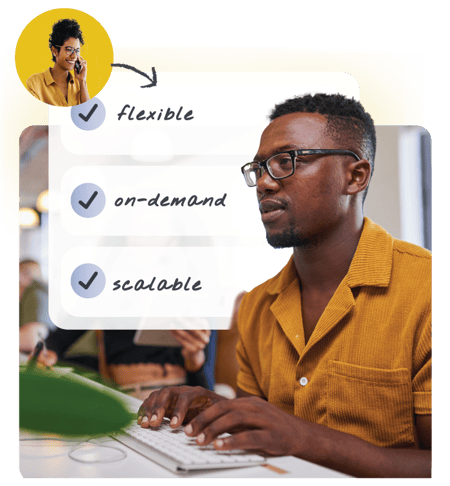 flexible

on-demand

scalable